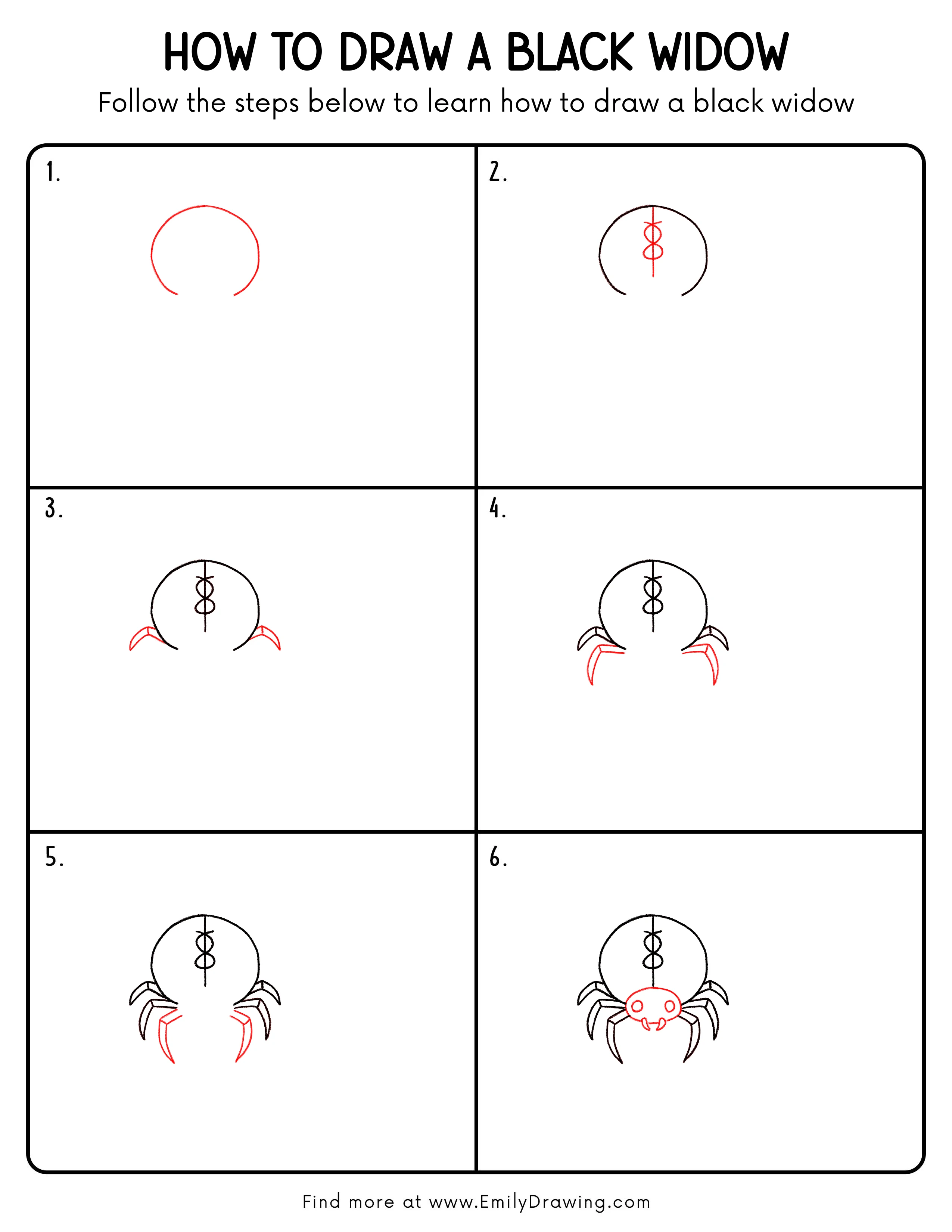 HOW TO DRAW A BLACK WIDOW

Follow the steps below to learn how to draw a black widow

1.

2.

3.

4.

5.

6.

Find more at www.EmilyDrawing.com